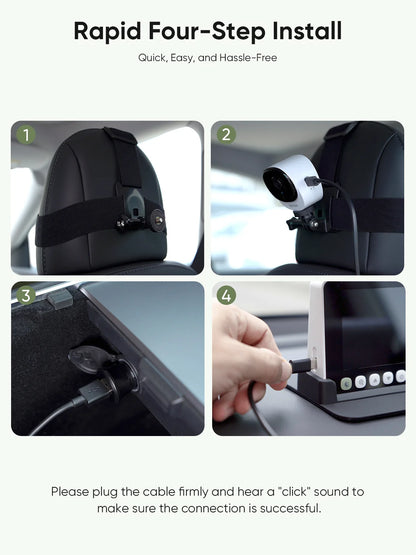 Rapid Four-Step Install

Quick, Easy, and Hassle-Free

1

2

3

4

Please plug the cable firmly and hear a "click" sound to make sure the connection is successful.