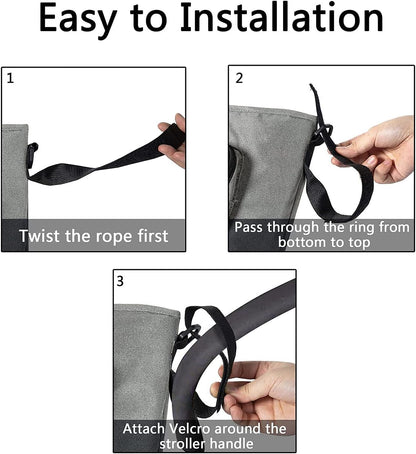 Easy to Installation

1

Twist the rope first

2

Pass through the ring from bottom to top

3

Attach Velcro around the stroller handle