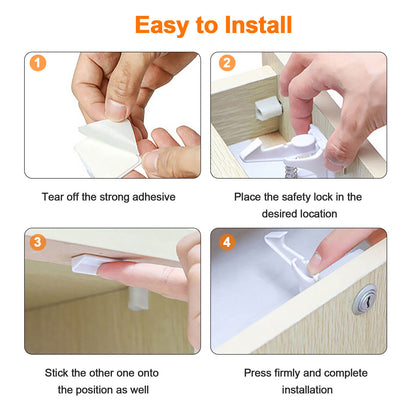 Easy to Install

1

Tear off the strong adhesive

2

Place the safety lock in the desired location

3

Stick the other one onto the position as well

4

Press firmly and complete installation