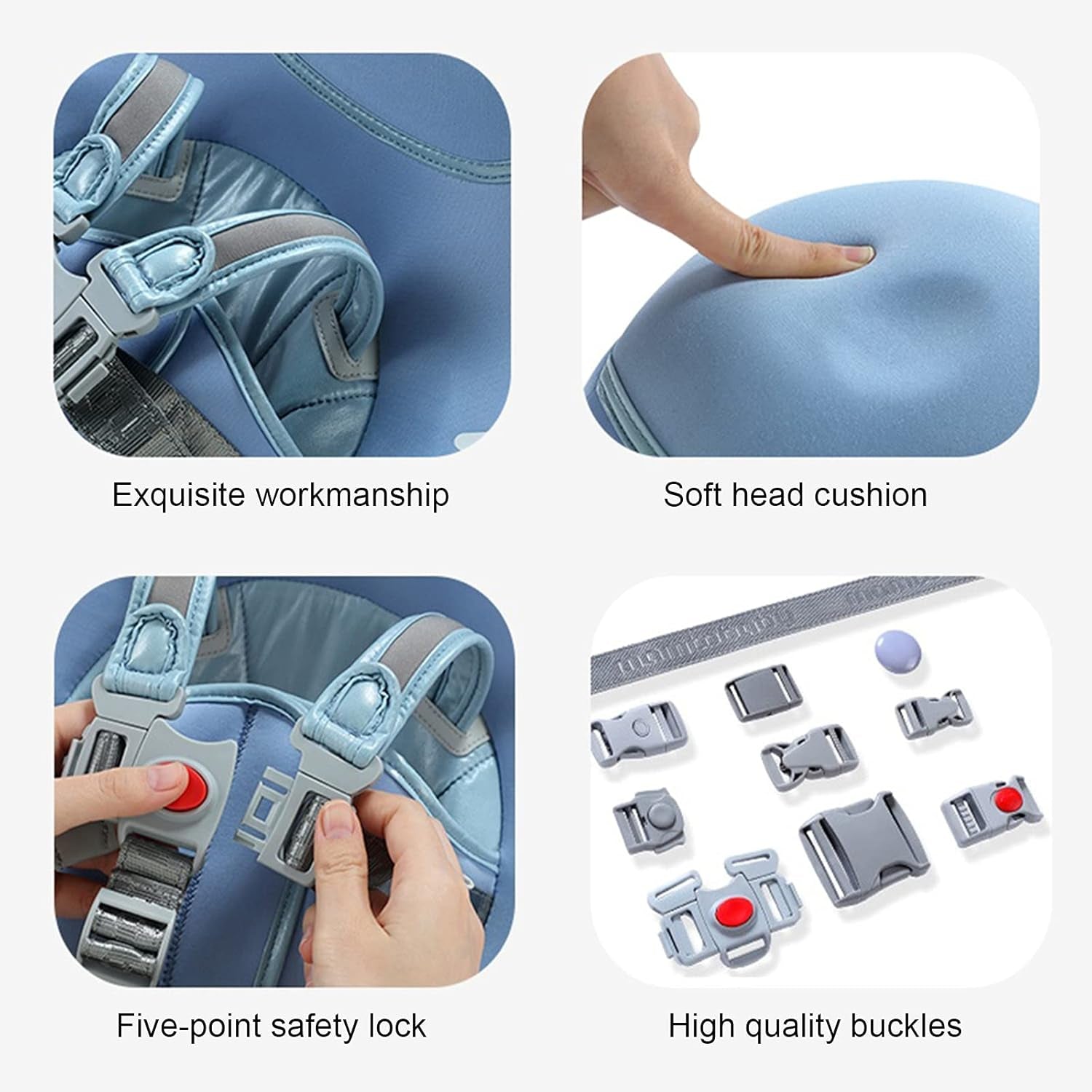 Exquisite workmanship

Soft head cushion

Five-point safety lock

High quality buckles