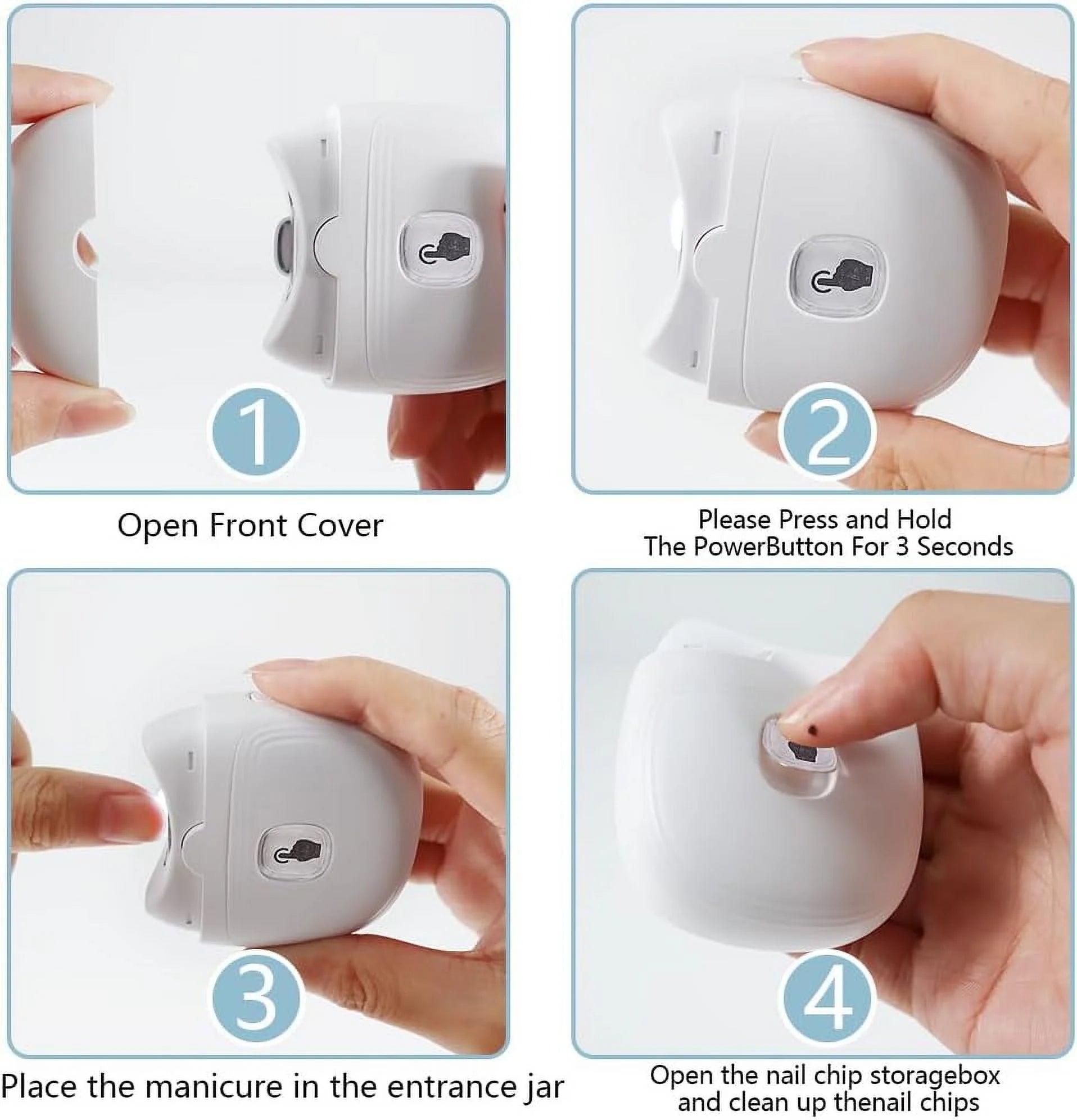 1

Open Front Cover

2

Please Press and Hold
The PowerButton For 3 Seconds

3

Place the manicure in the entrance jar

4

Open the nail chip storagebox
and clean up thenail chips