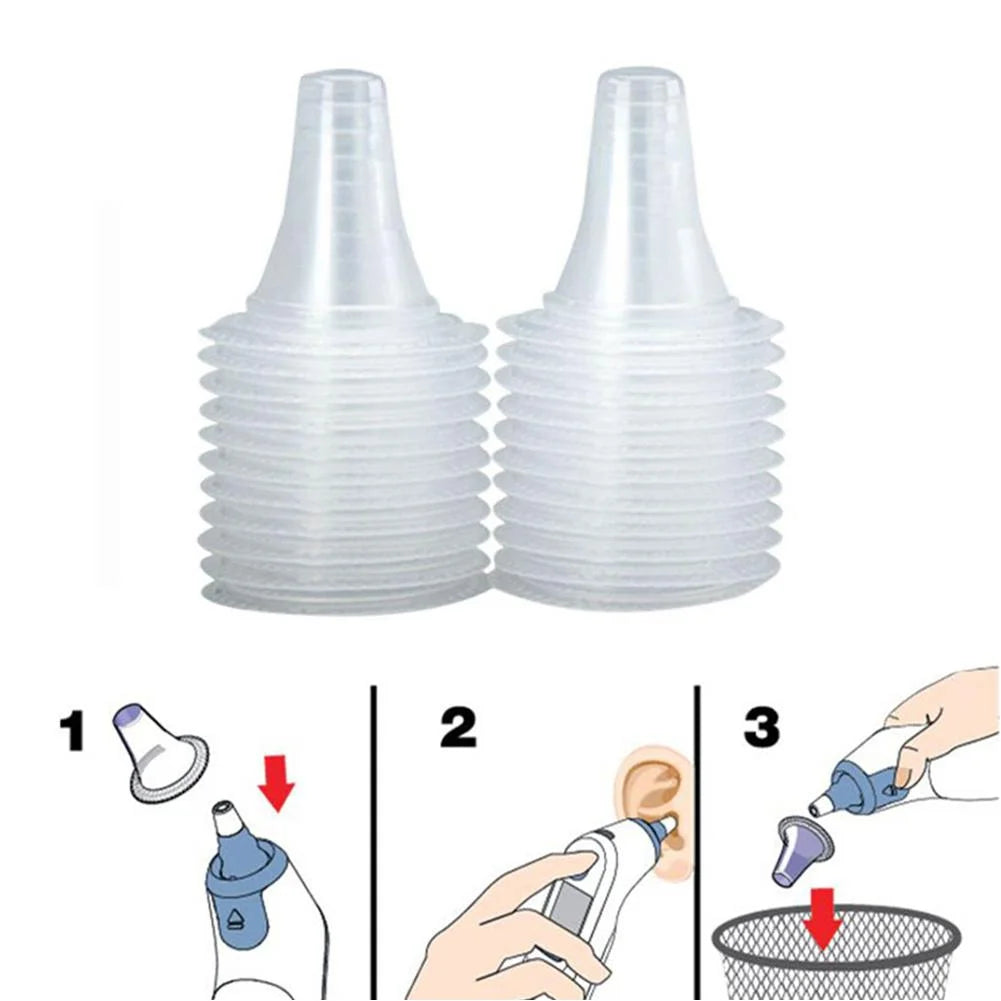 1

2

3