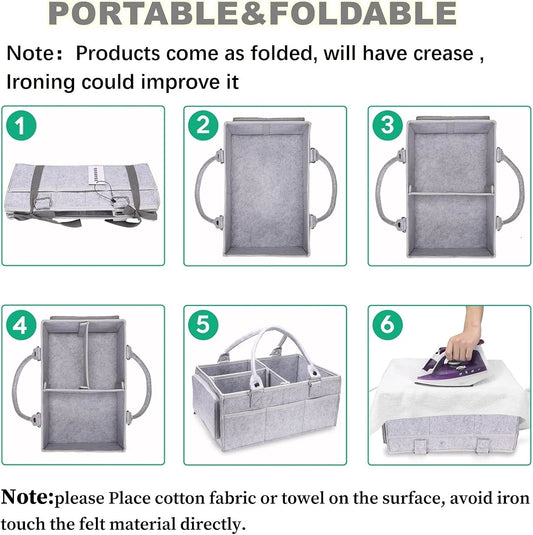 PORTABLE&FOLDABLE

Note: Products come as folded, will have crease , Ironing could improve it

1

2

3

4

5

6

Note:please Place cotton fabric or towel on the surface, avoid iron touch the felt material directly.